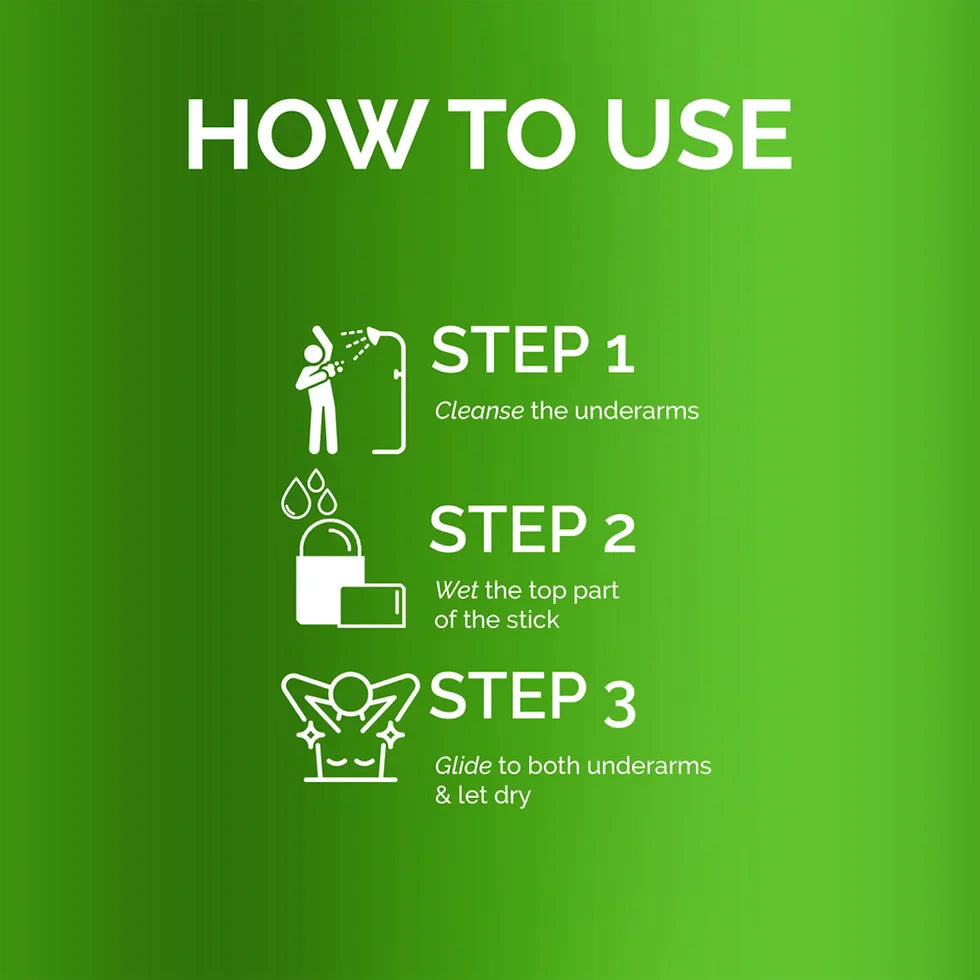 HOW TO USE

STEP 1
Cleanse the underarms

STEP 2
Wet the top part of the stick

STEP 3
Glide to both underarms & let dry