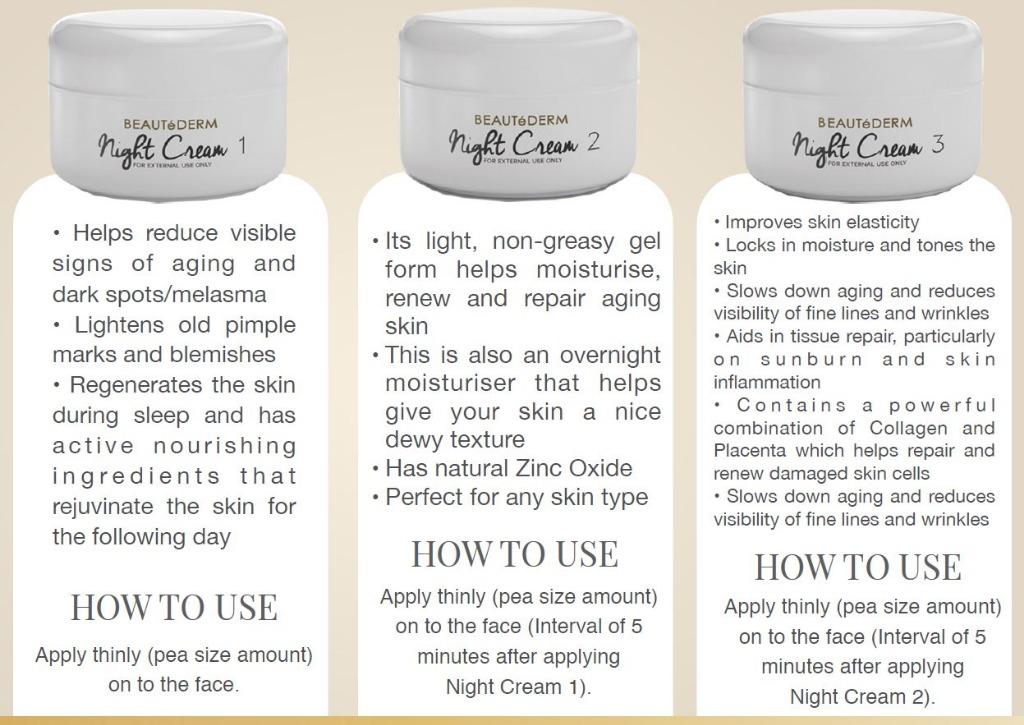 BEAUTéDERM
Night Cream 1
FOR EXTERNAL USE ONLY

• Helps reduce visible signs of aging and dark spots/melasma
• Lightens old pimple marks and blemishes
• Regenerates the skin during sleep and has active nourishing ingredients that rejuvinate the skin for the following day

HOW TO USE

Apply thinly (pea size amount) on to the face.

BEAUTéDERM
Night Cream 2
FOR EXTERNAL USE ONLY

• Its light, non-greasy gel form helps moisturise, renew and repair aging skin
• This is also an overnight moisturiser that helps give your skin a nice dewy texture
• Has natural Zinc Oxide
• Perfect for any skin type

HOW TO USE

Apply thinly (pea size amount) on to the face (Interval of 5 minutes after applying Night Cream 1).

BEAUTéDERM
Night Cream 3
FOR EXTERNAL USE ONLY

• Improves skin elasticity
• Locks in moisture and tones the skin
• Slows down aging and reduces visibility of fine lines and wrinkles
• Aids in tissue repair, particularly on sunburn and skin inflammation
• Contains a powerful combination of Collagen and Placenta which helps repair and renew damaged skin cells
• Slows down aging and reduces visibility of fine lines and wrinkles

HOW TO USE

Apply thinly (pea size amount) on to the face (Interval of 5 minutes after applying Night Cream 2).